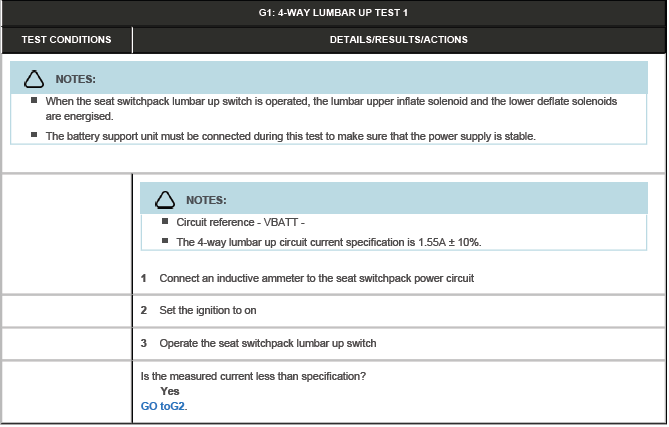 G1: 4-WAY LUMBAR UP TEST 1

| TEST CONDITIONS | DETAILS/RESULTS/ACTIONS |
|---|---|

NOTES:
- When the seat switchpack lumbar up switch is operated, the lumbar upper inflate solenoid and the lower deflate solenoids are energised.
- The battery support unit must be connected during this test to make sure that the power supply is stable.

NOTES:
- Circuit reference - VBATT -
- The 4-way lumbar up circuit current specification is 1.55A ± 10%.

1 Connect an inductive ammeter to the seat switchpack power circuit

2 Set the ignition to on

3 Operate the seat switchpack lumbar up switch

Is the measured current less than specification?
Yes
GO toG2.